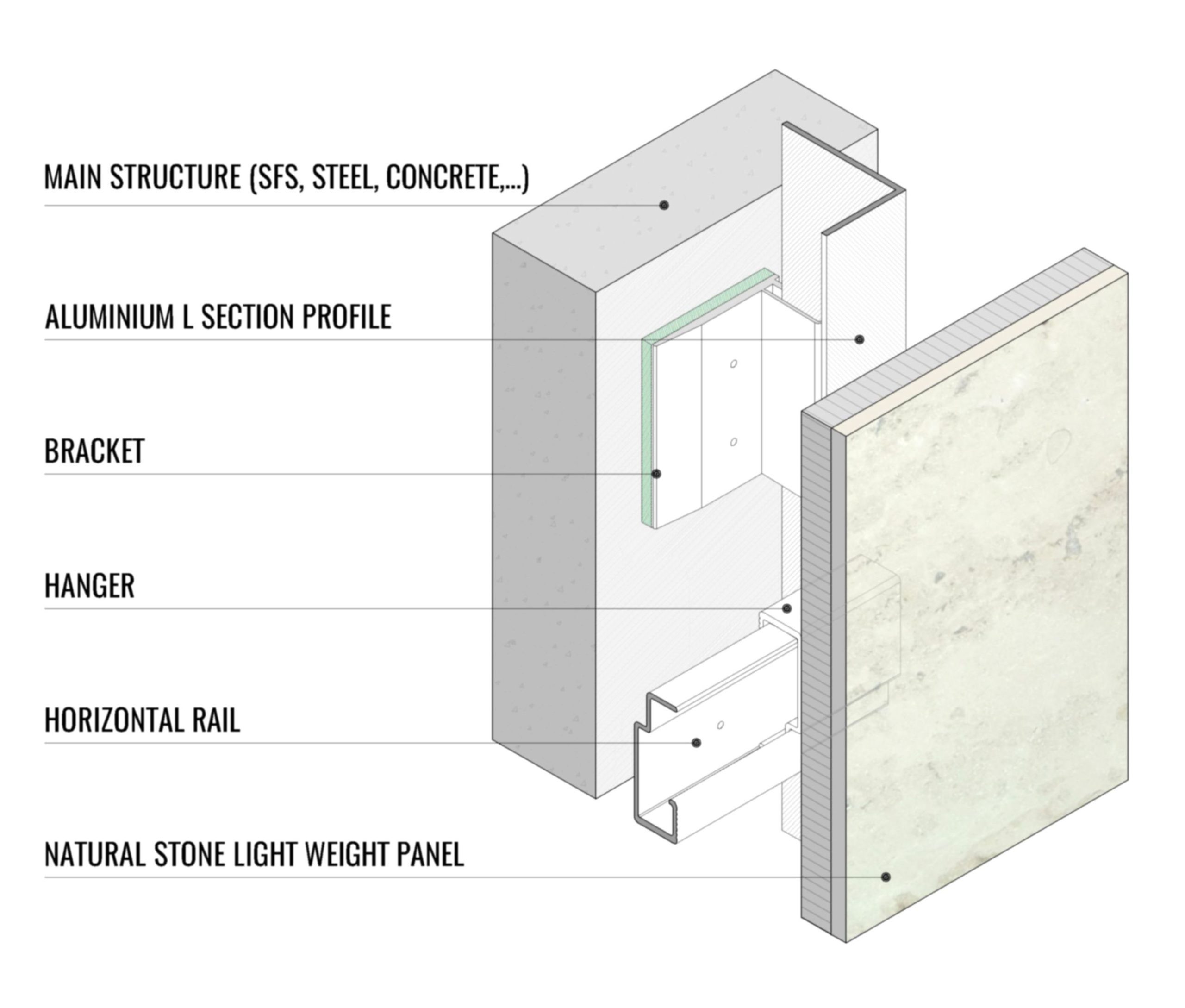 MAIN STRUCTURE (SFS, STEEL, CONCRETE,...)

ALUMINIUM L SECTION PROFILE

BRACKET

HANGER

HORIZONTAL RAIL

NATURAL STONE LIGHT WEIGHT PANEL