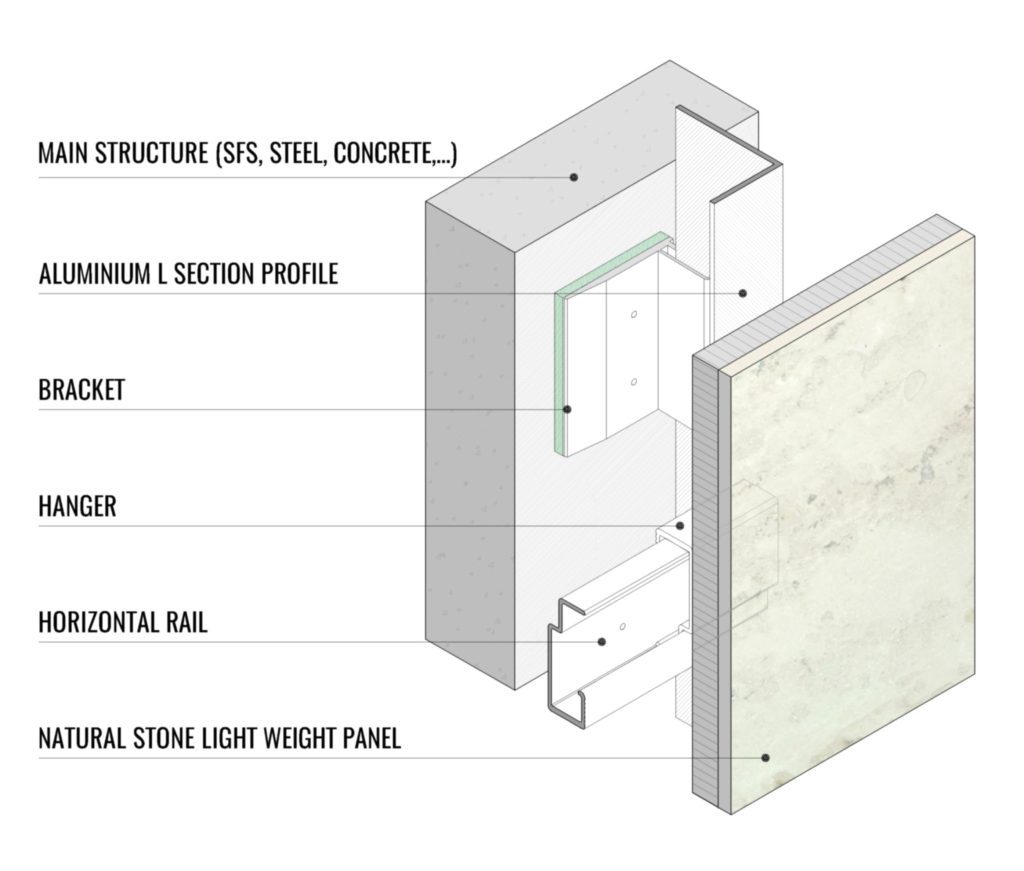 MAIN STRUCTURE (SFS, STEEL, CONCRETE,...)

ALUMINIUM L SECTION PROFILE

BRACKET

HANGER

HORIZONTAL RAIL

NATURAL STONE LIGHT WEIGHT PANEL